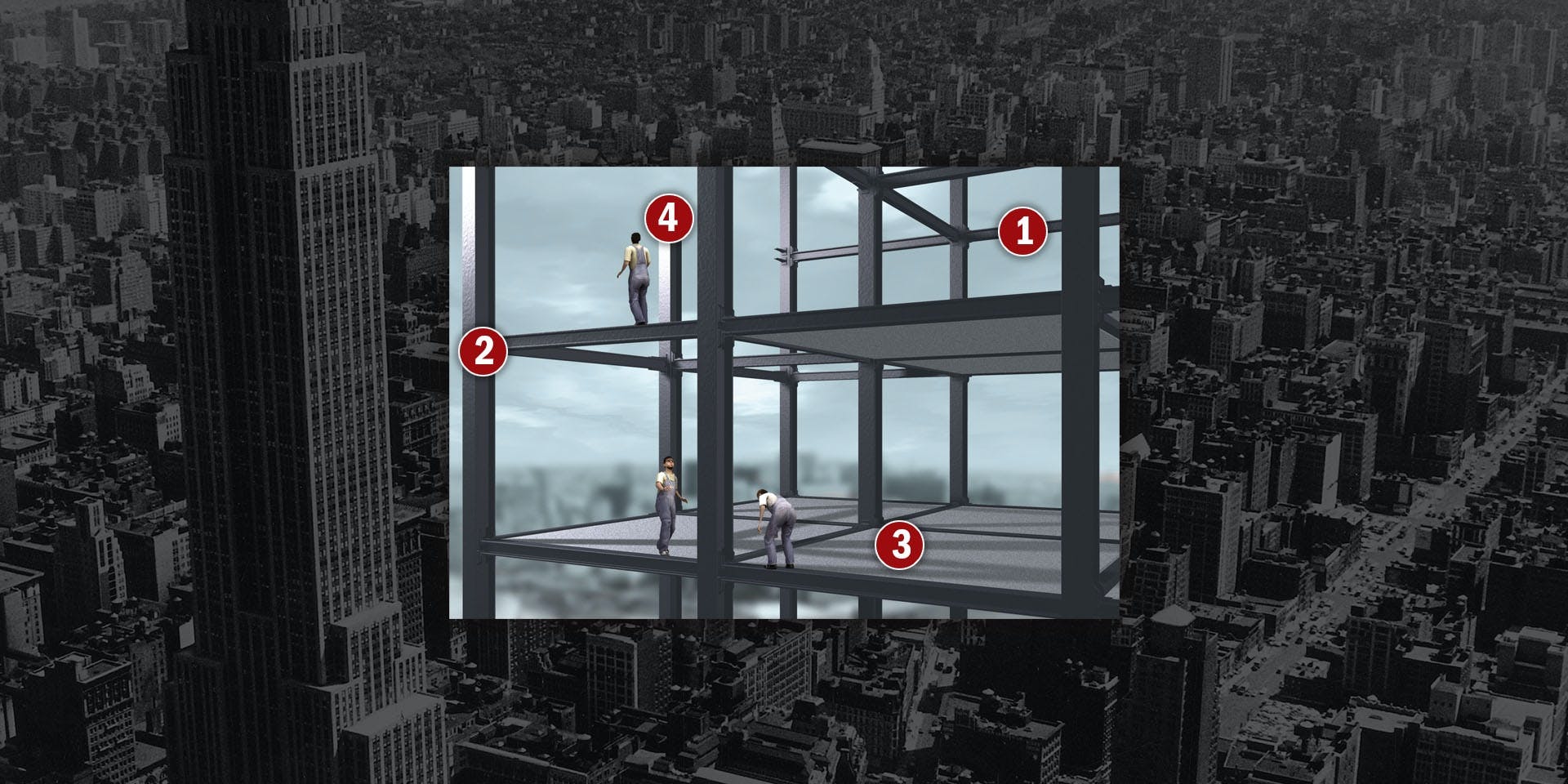 4

1

2

3