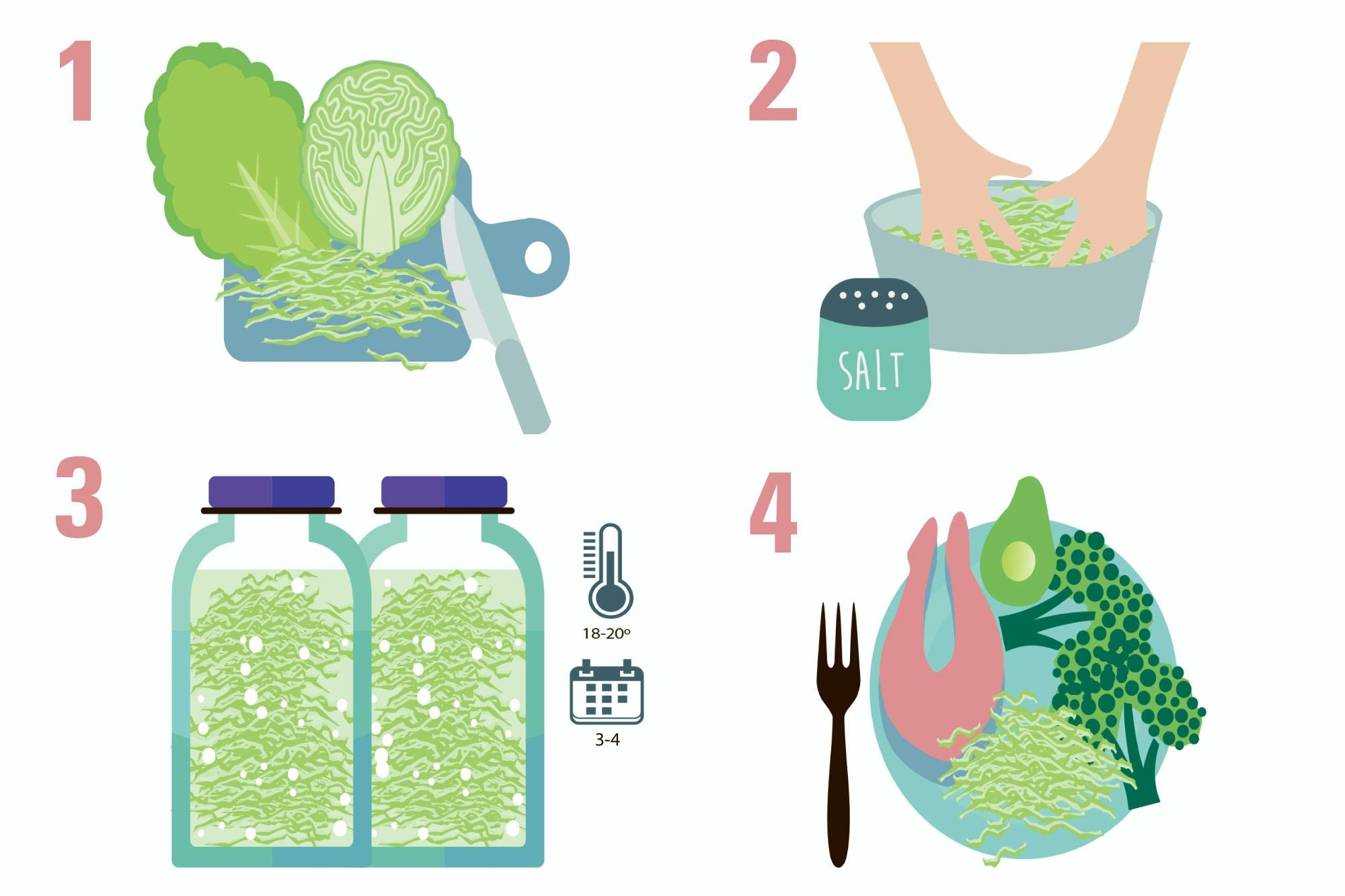 1

2

SALT

3

18-20º

3-4

4