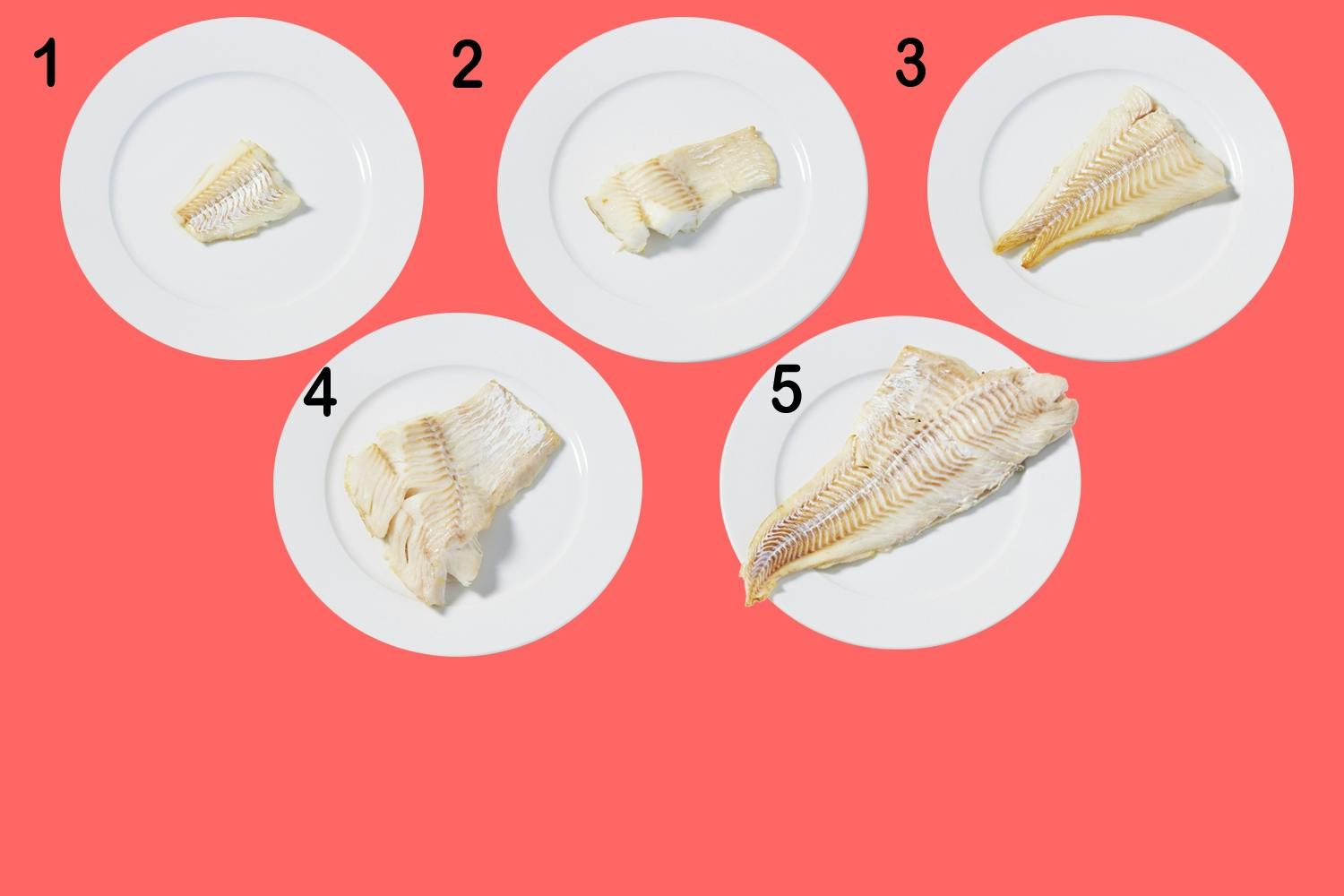 1

2

3

4

5