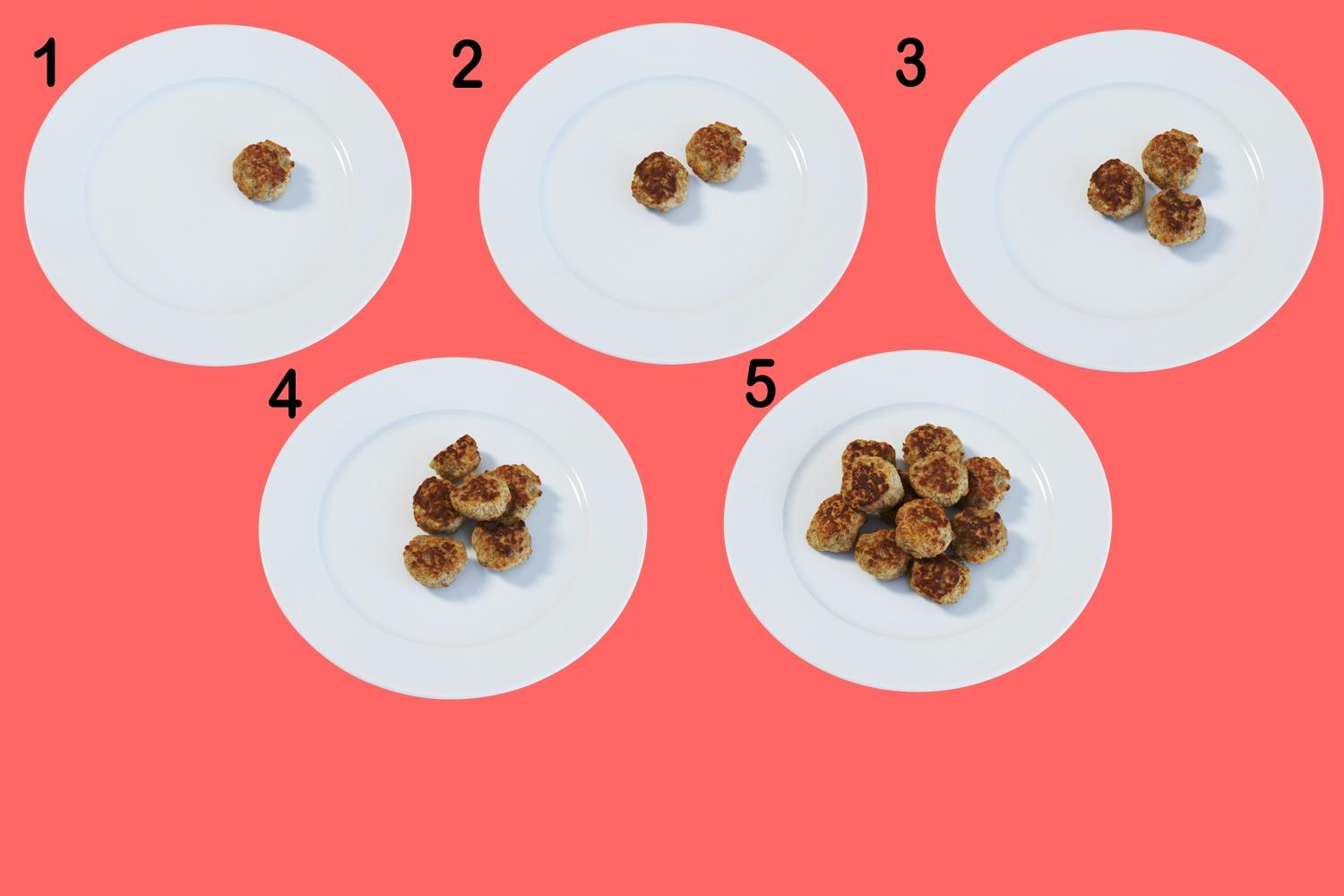 1
2
3
4
5