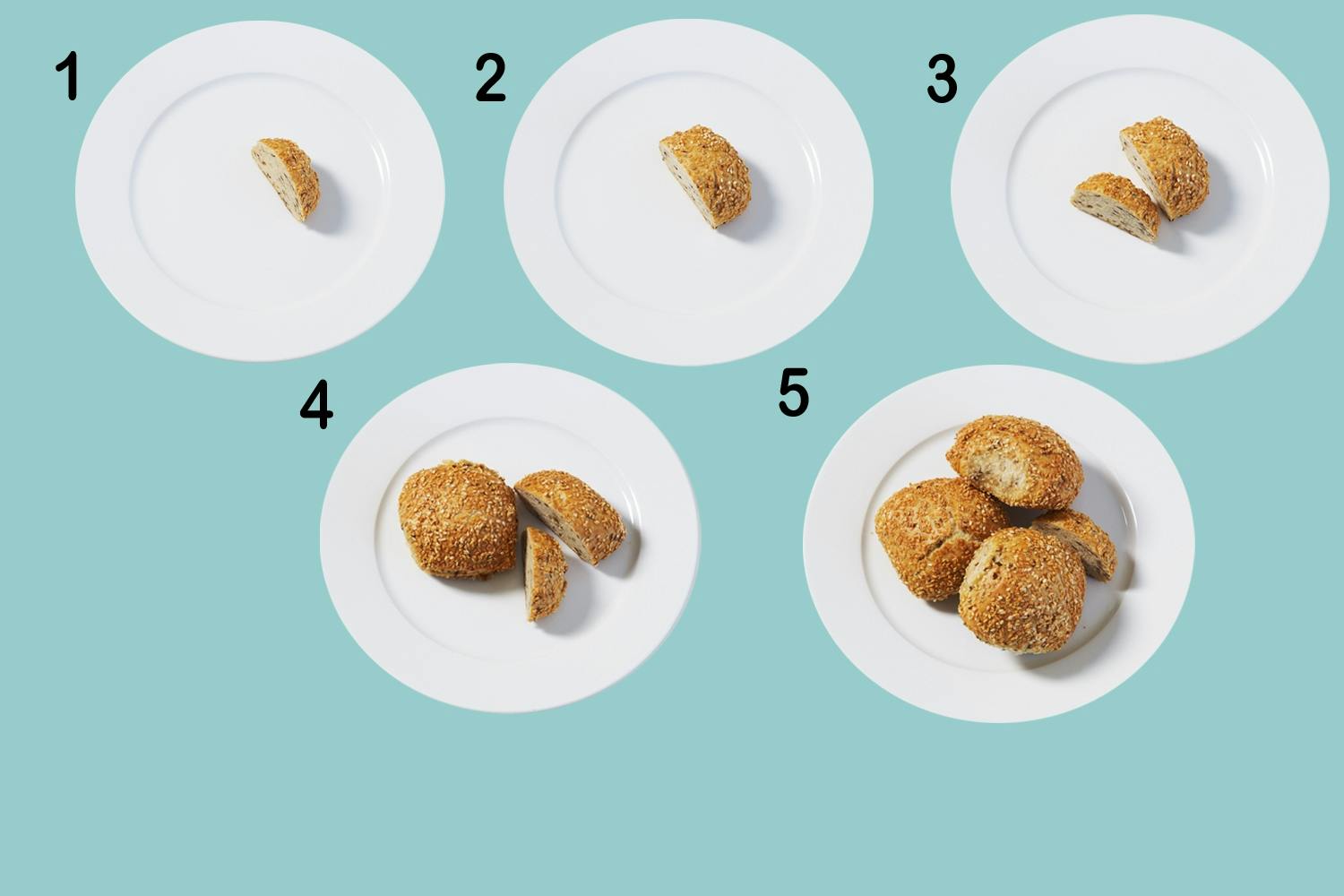 1

2

3

4

5