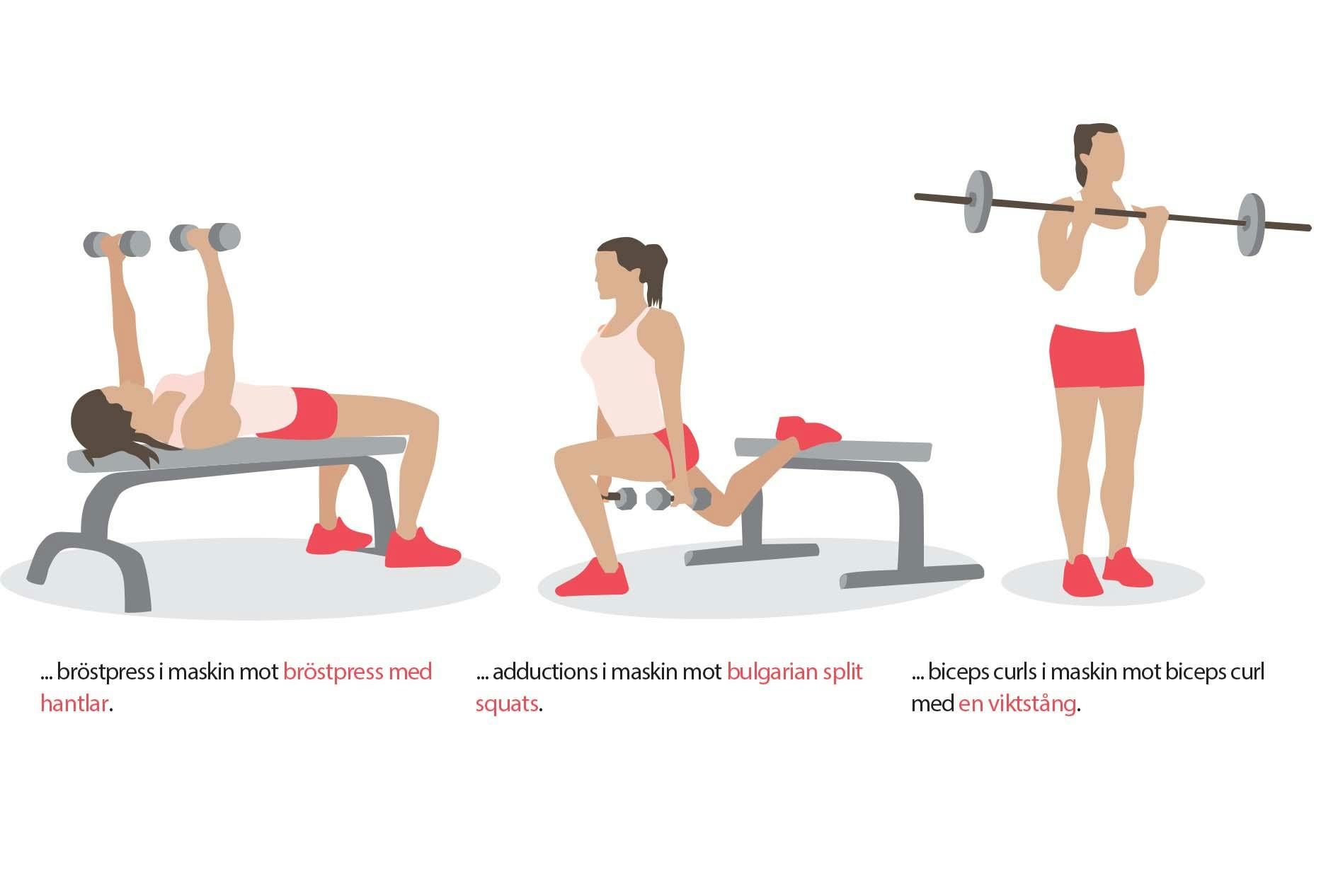 ... bröstpress i maskin mot bröstpress med hantlar.

... adductions i maskin mot bulgarian split squats.

... biceps curls i maskin mot biceps curl med en viktstång.