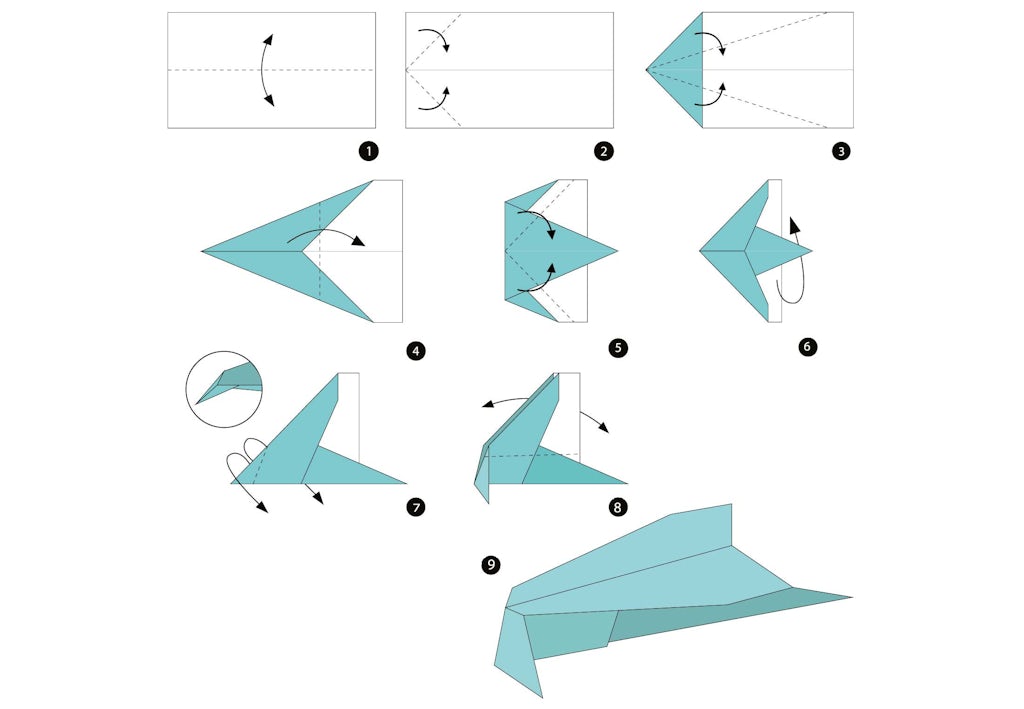 1
2
3
4
5
6
7
8
9