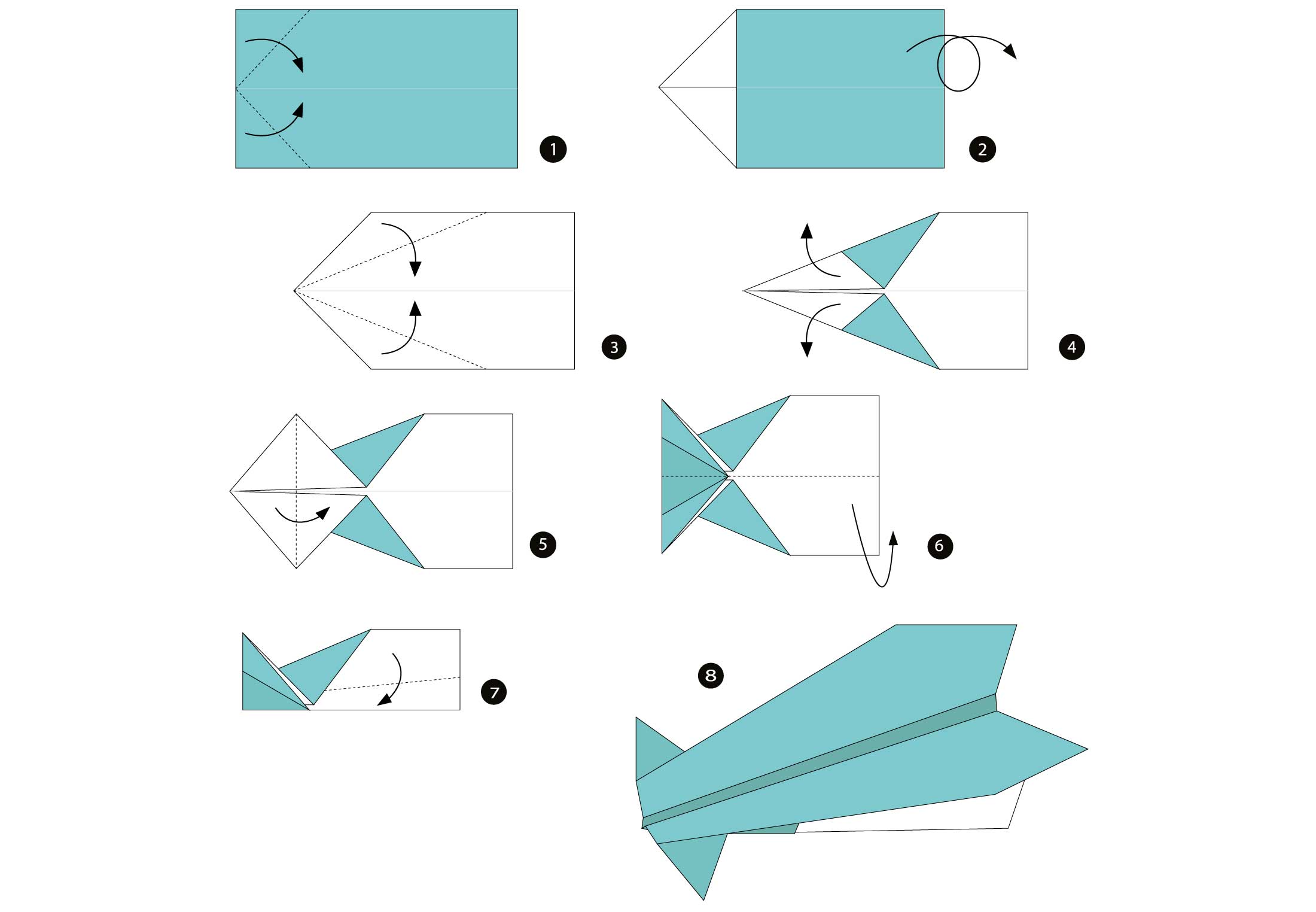 1
2
3
4
5
6
7
8