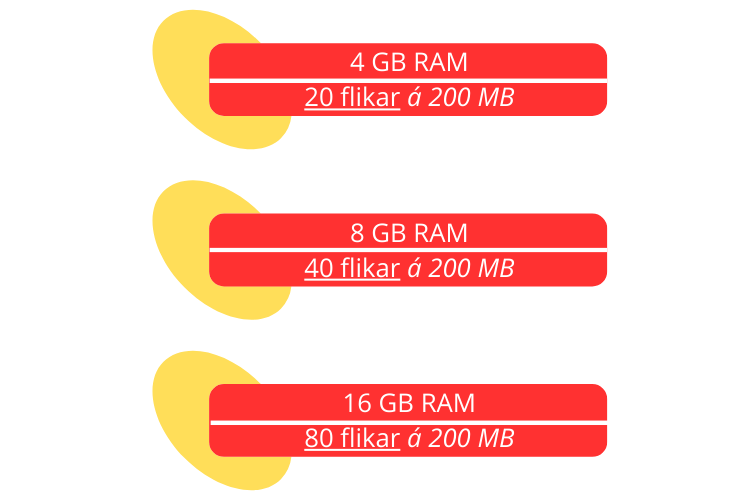 4 GB RAM

20 flikar á 200 MB

8 GB RAM

40 flikar á 200 MB

16 GB RAM

80 flikar á 200 MB