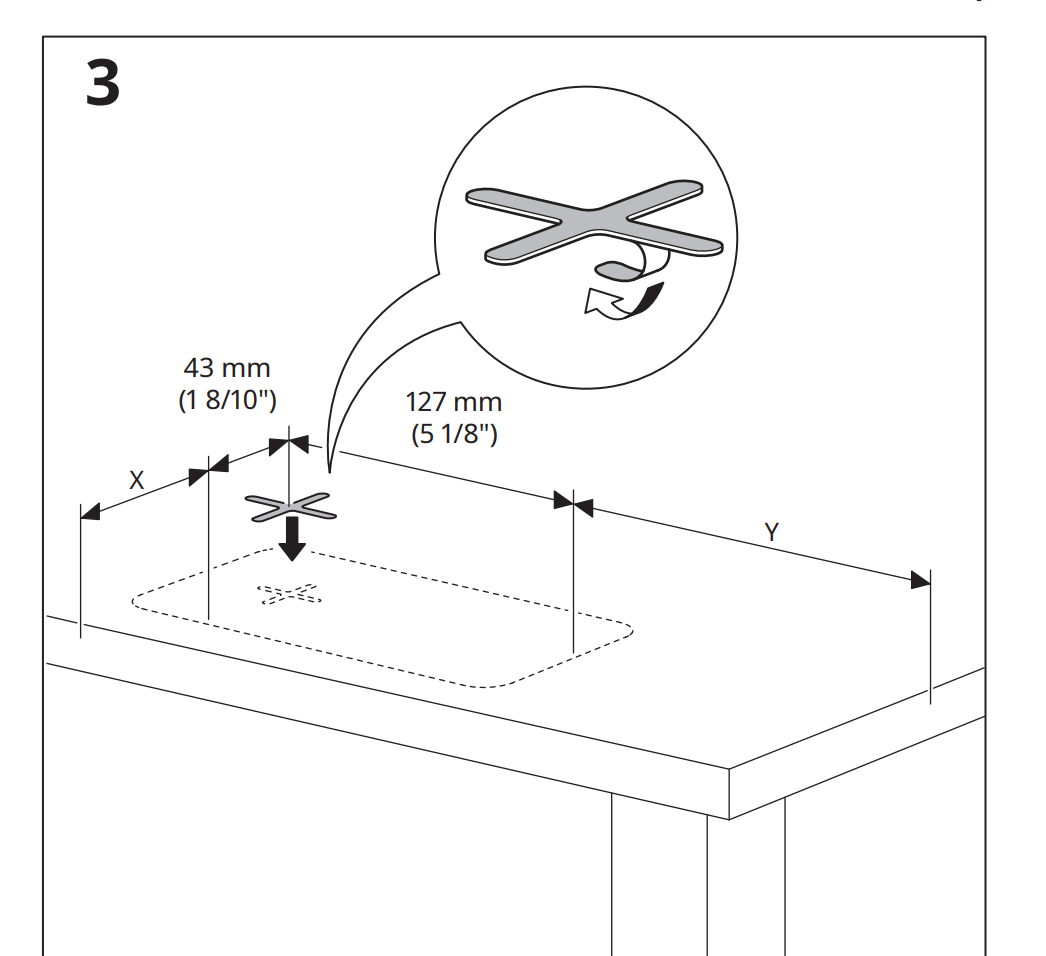 3

43 mm
(1 8/10")

127 mm
(5 1/8")

X

Y