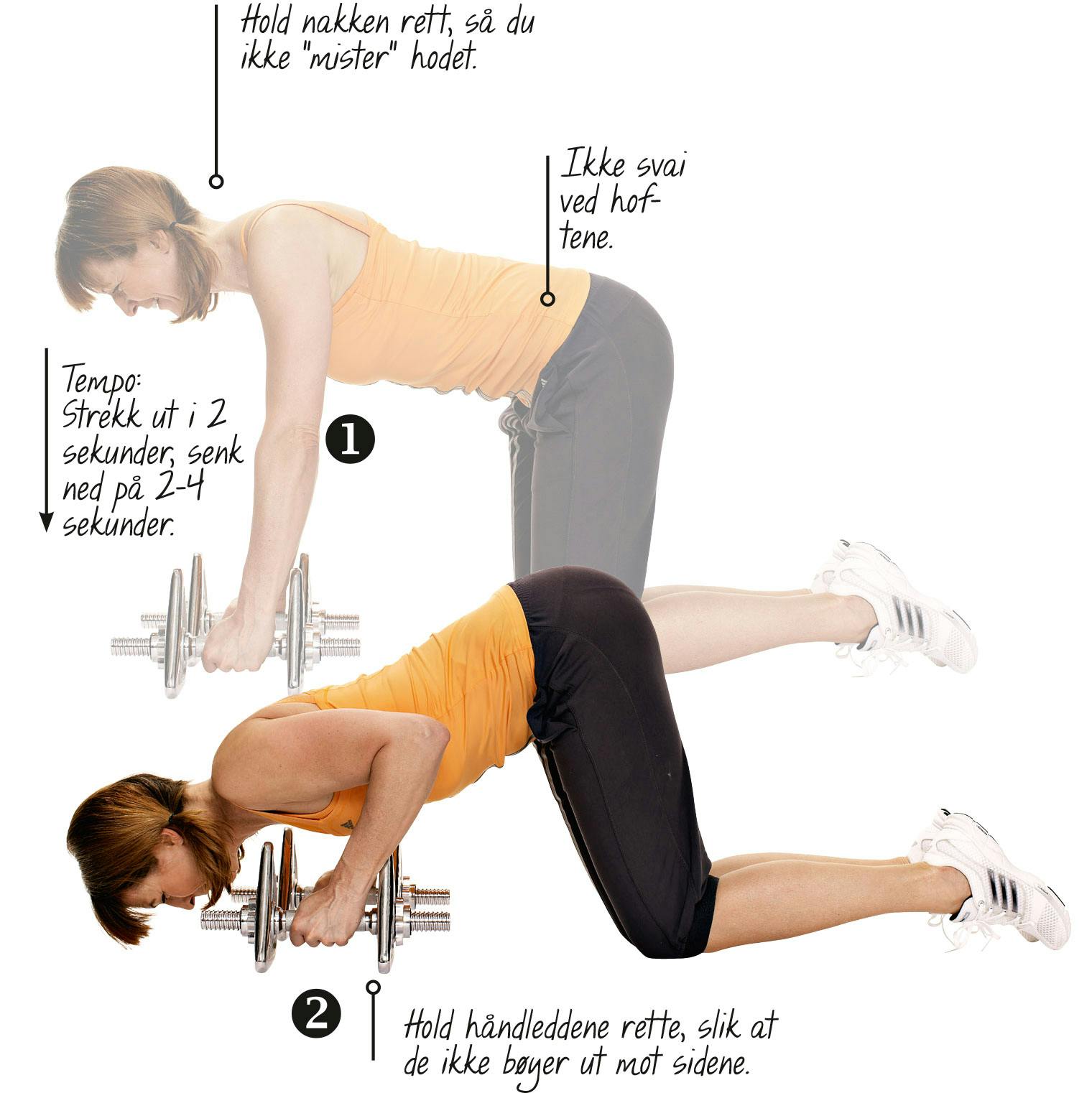 Hold nakken rett, så du ikke "mister" hodet.

Ikke svai ved hoftene.

Tempo:
Strekk ut i 2 sekunder, senk ned på 2-4 sekunder.

1

2

Hold håndleddene rette, slik at de ikke bøyer ut mot sidene.